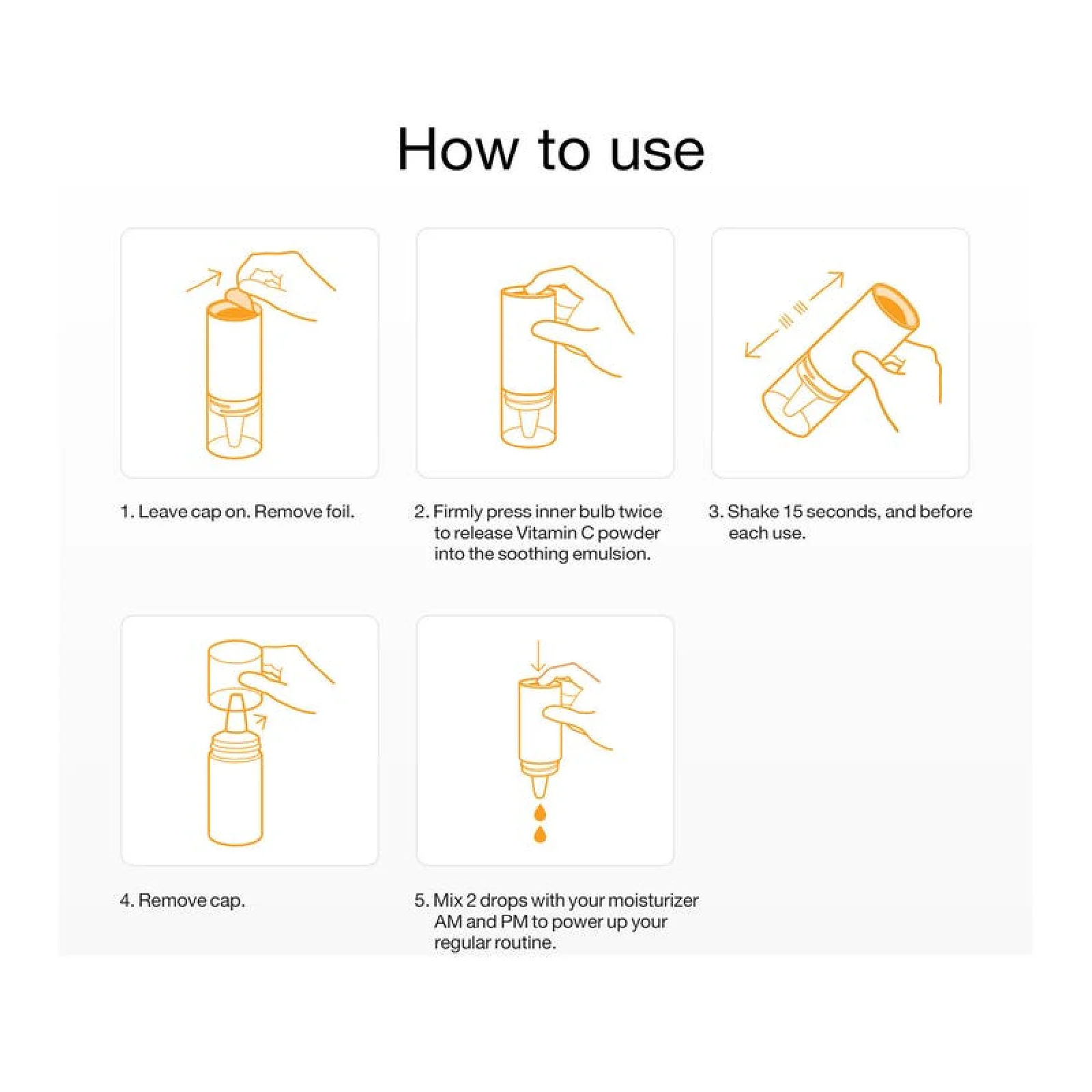 How to use

1. Leave cap on. Remove foil.

2. Firmly press inner bulb twice to release Vitamin C powder into the soothing emulsion.

3. Shake 15 seconds, and before each use.

4. Remove cap.

5. Mix 2 drops with your moisturizer AM and PM to power up your regular routine.